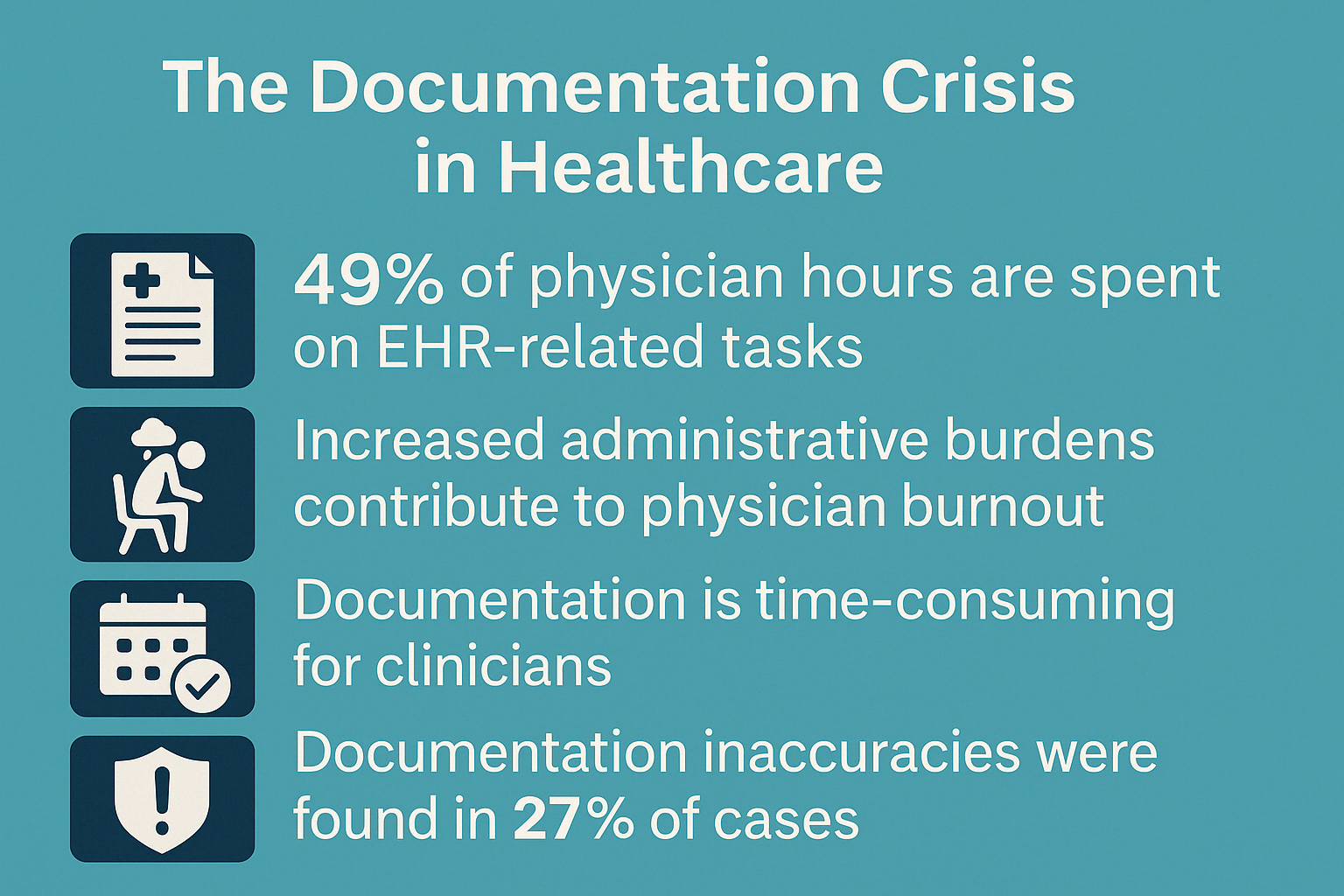 The Documentation Crisis in Healthcare

49% of physician hours are spent on EHR-related tasks

Increased administrative burdens contribute to physician burnout

Documentation is time-consuming for clinicians

Documentation inaccuracies were found in 27% of cases