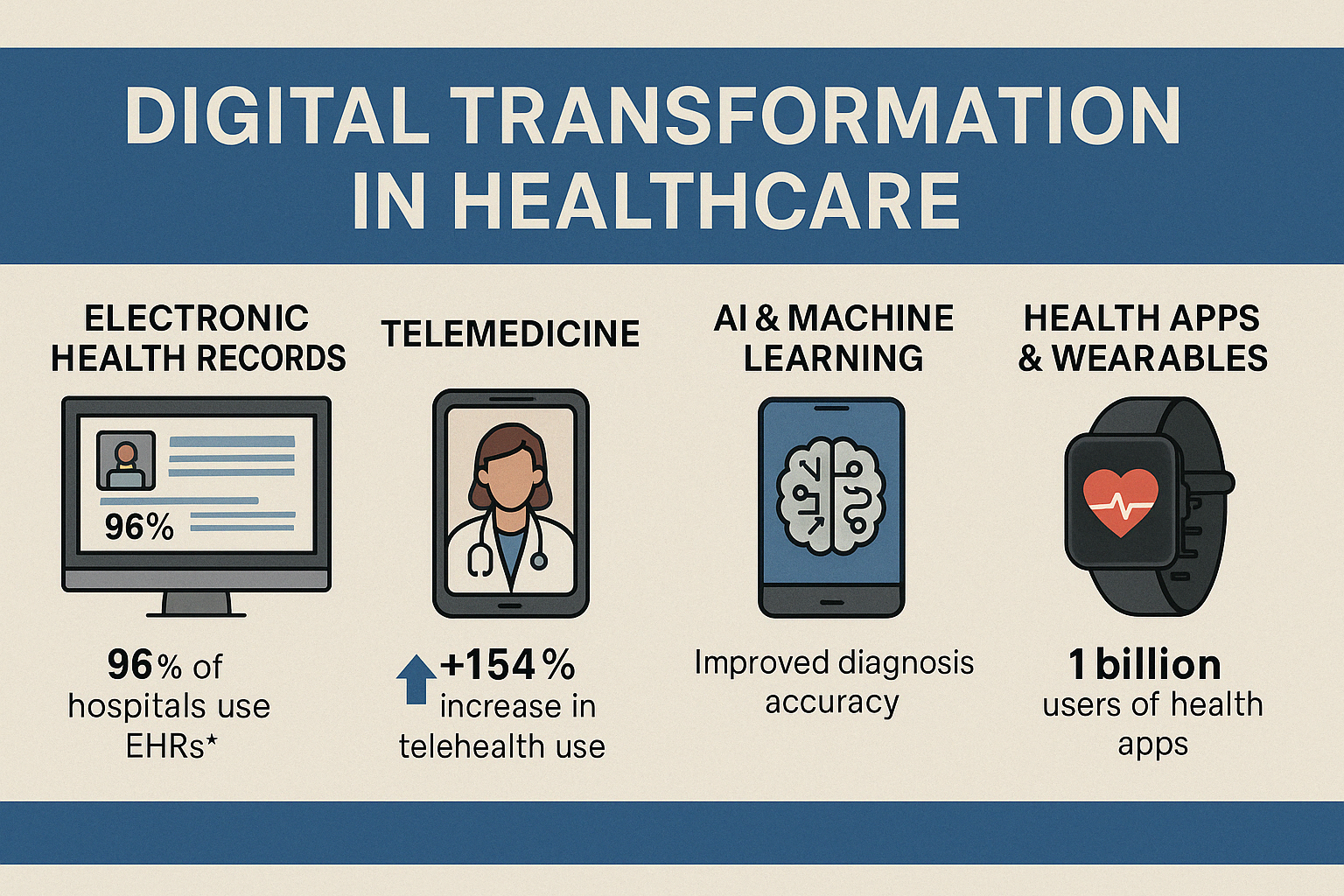 DIGITAL TRANSFORMATION IN HEALTHCARE

ELECTRONIC HEALTH RECORDS

96%

96% of hospitals use EHRs*

TELEMEDICINE

+154% increase in telehealth use

AI & MACHINE LEARNING

Improved diagnosis accuracy

HEALTH APPS & WEARABLES

1 billion users of health apps